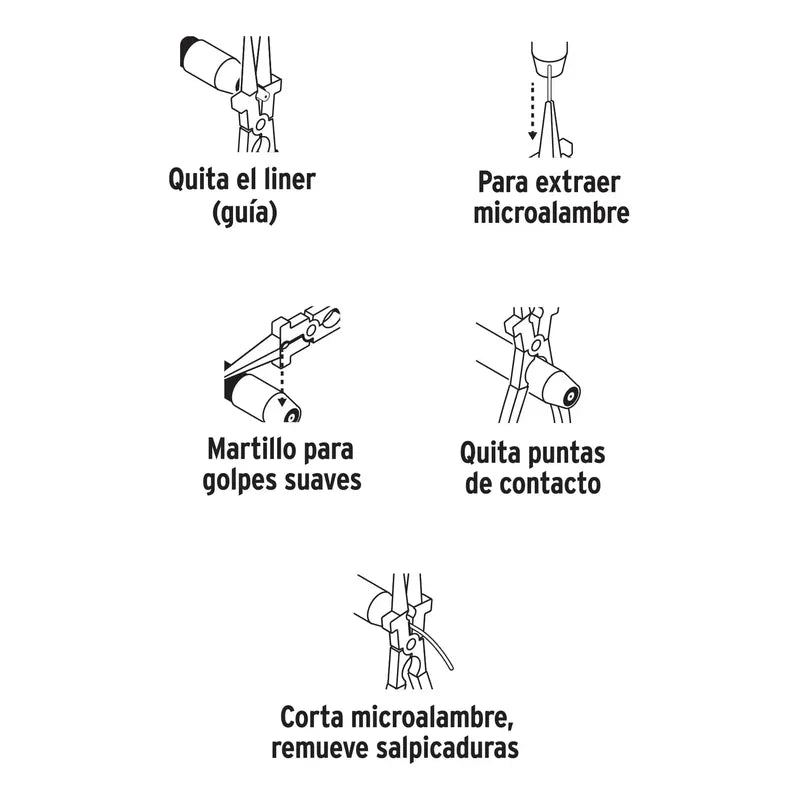 Quita el liner (guía)

Para extraer microalambre

Martillo para golpes suaves

Quita puntas de contacto

Corta microalambre, remueve salpicaduras